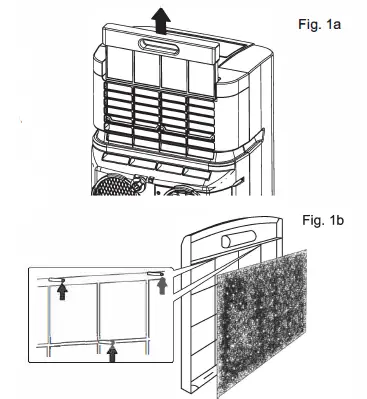 Fig. 1a

Fig. 1b