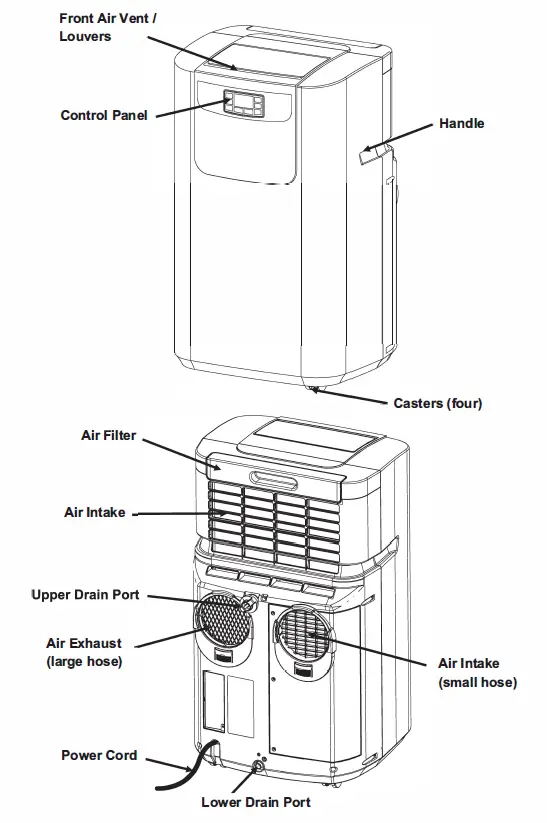 Front Air Vent / Louvers

Control Panel

Handle

Casters (four)

Air Filter

Air Intake

Upper Drain Port

Air Exhaust (large hose)

Air Intake (small hose)

Power Cord

Lower Drain Port