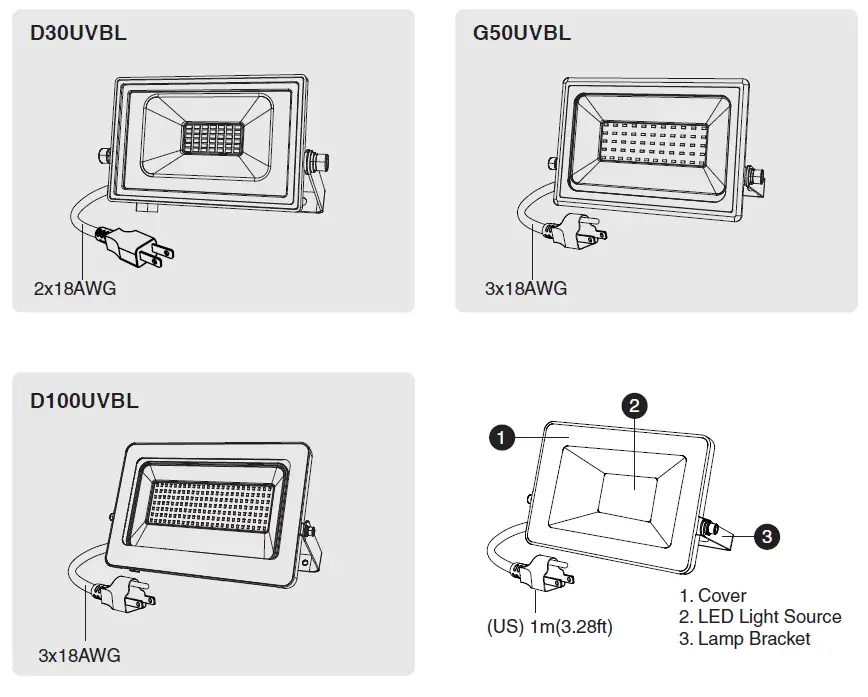 D30UVBL

2x18AWG

G50UVBL

3x18AWG

D100UVBL

3x18AWG

1

2

3

(US) 1m(3.28ft)

1. Cover
2. LED Light Source
3. Lamp Bracket