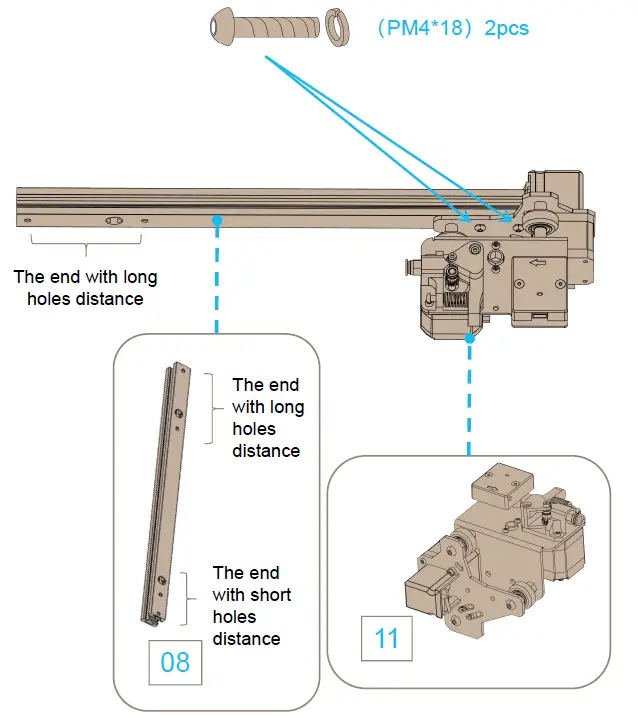 （PM4*18）2pcs

The end with long holes distance

The end with long holes distance

The end with short holes distance

08

11