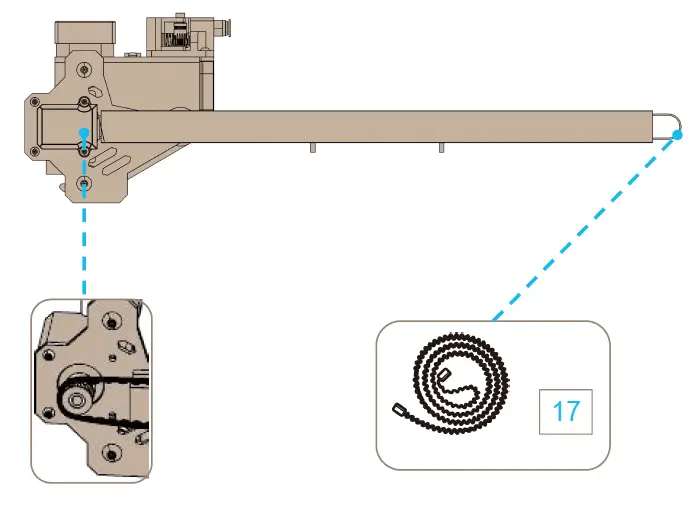 17