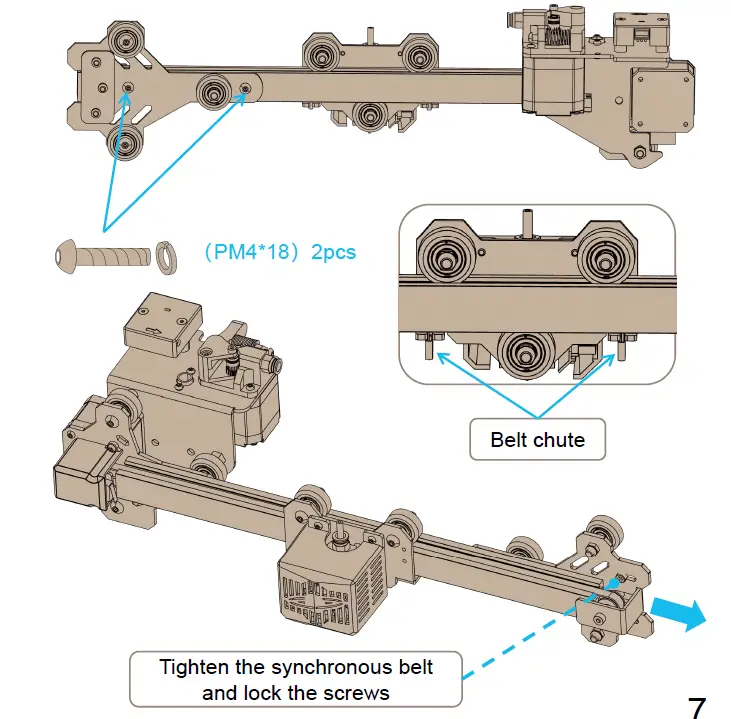 （PM4*18）2pcs

Belt chute

Tighten the synchronous belt and lock the screws

7