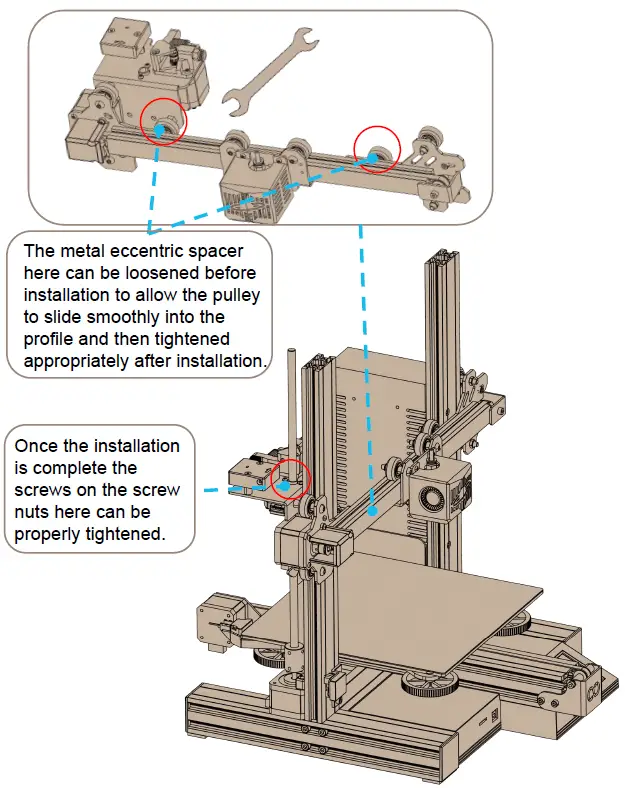 The metal eccentric spacer here can be loosened before installation to allow the pulley to slide smoothly into the profile and then tightened appropriately after installation.

Once the installation is complete the screws on the screw nuts here can be properly tightened.