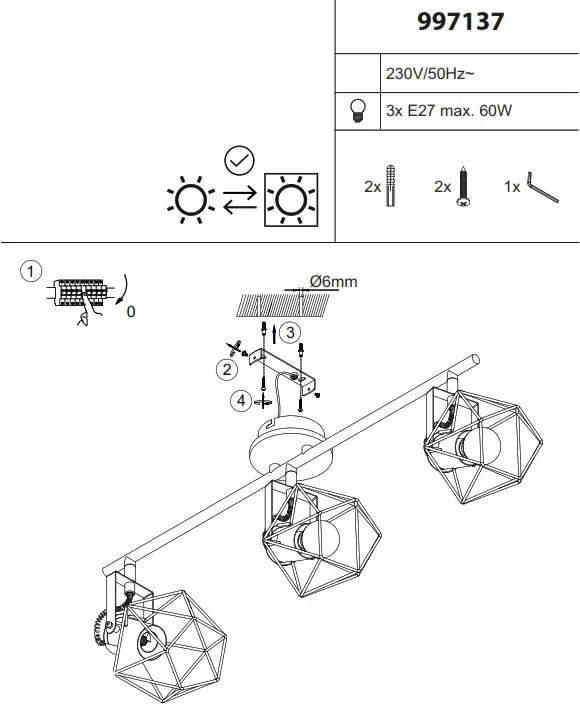 997137

230V/50Hz~

3x E27 max. 60W

2x 2x 1x

1

0

Ø6mm

3

2

4