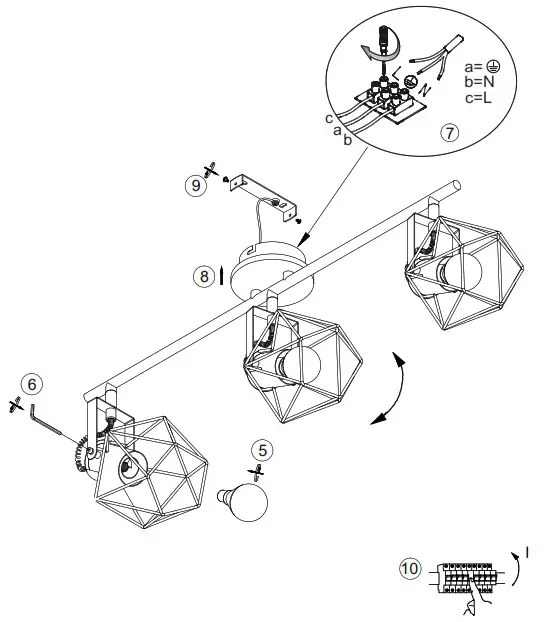 L
N
a= ⏚
b=N
c=L
c
a
b
7
9
8
6
5
10
I