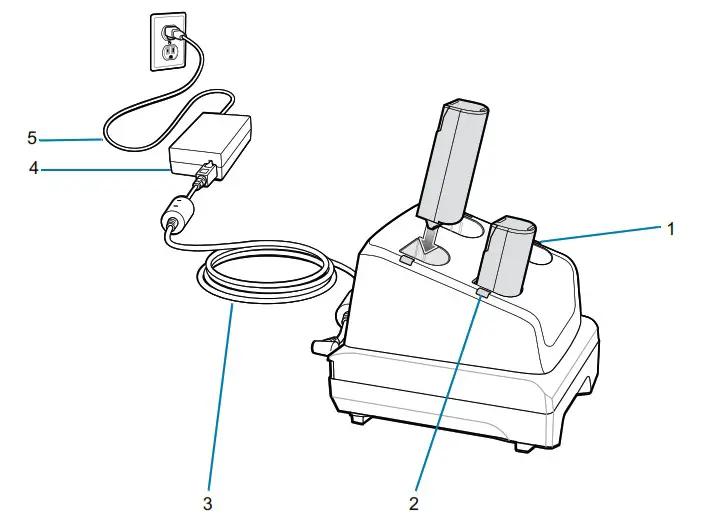 5
4
1
3
2