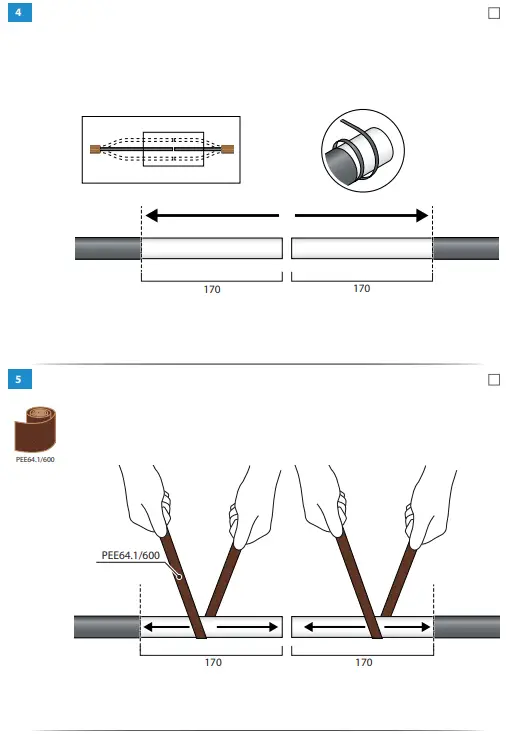 4

170

170

5

PEE64.1/600

PEE64.1/600

170

170