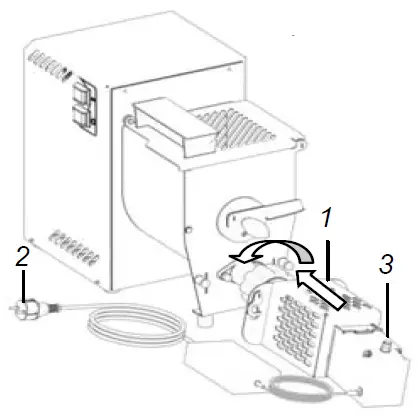 1
2
3