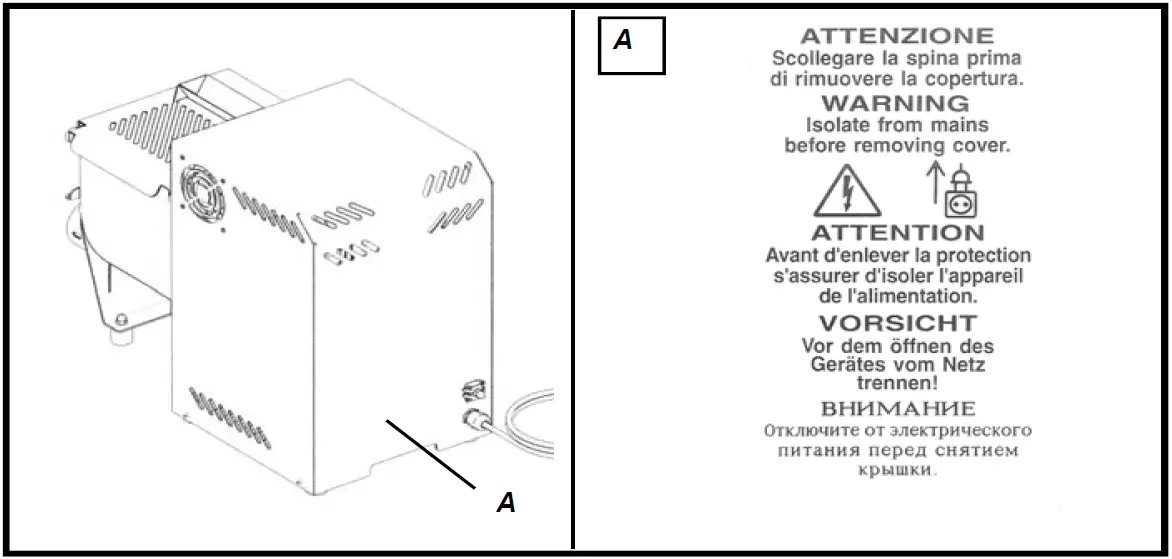 A

A

ATTENZIONE
Scollegare la spina prima di rimuovere la copertura.

WARNING
Isolate from mains before removing cover.

ATTENTION
Avant d'enlever la protection s'assurer d'isoler l'appareil de l'alimentation.

VORSICHT
Vor dem öffnen des Gerätes vom Netz trennen!

ВНИМАНИЕ
Отключите от электрического питания перед снятием крышки.