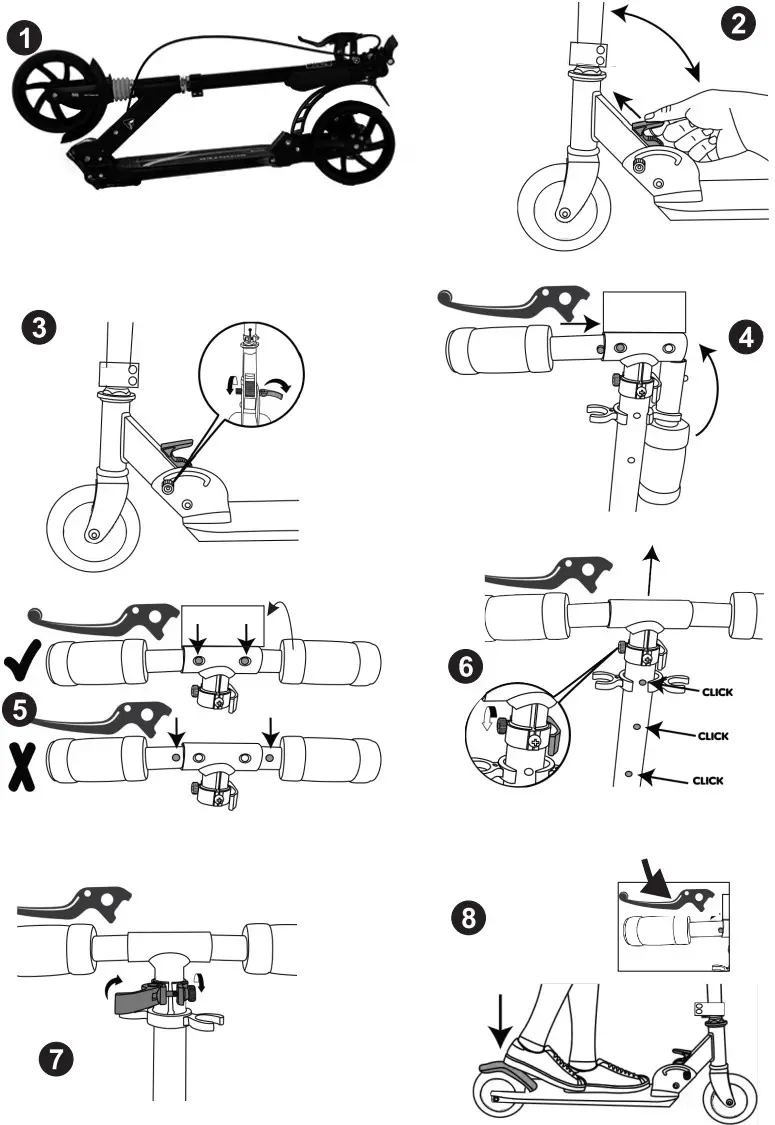 1

2

3

4

5

6

CLICK

CLICK

CLICK

7

8