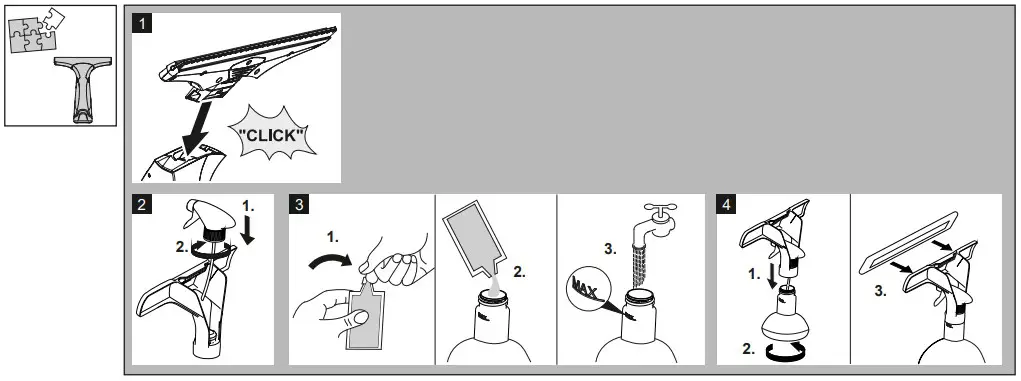 1

"CLICK"

2

1.

2.

3

1.

2.

3.

MAX

4

1.

2.

3.