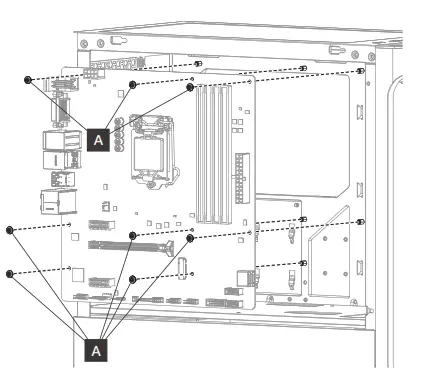 A

A