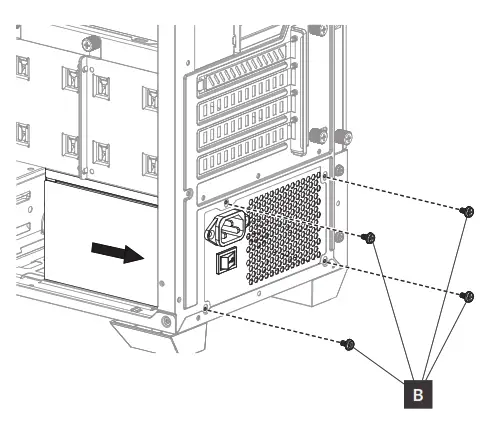 B