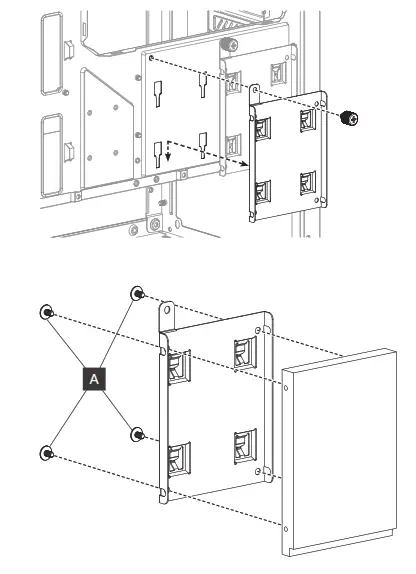 A