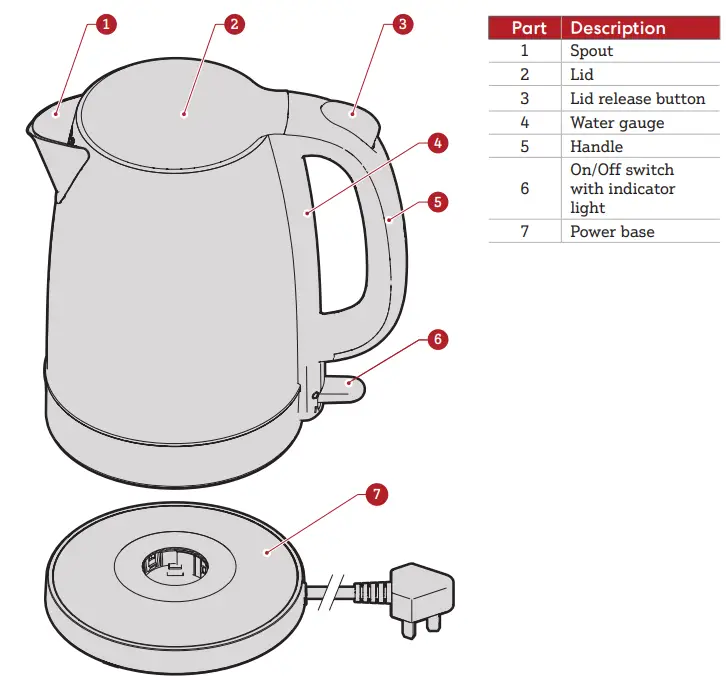 1

2

3

4

5

6

7

| Part | Description |
|---|---|
| 1 | Spout |
| 2 | Lid |
| 3 | Lid release button |
| 4 | Water gauge |
| 5 | Handle |
| 6 | On/Off switch with indicator light |
| 7 | Power base |