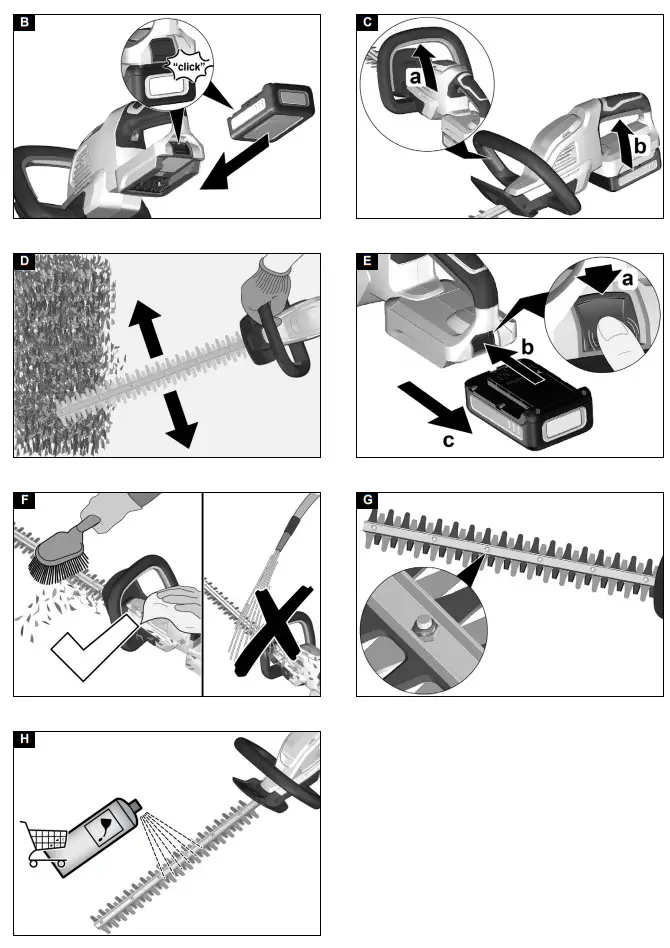 B
"click"

C
a
b

D

E
a
b
c

F

G

H