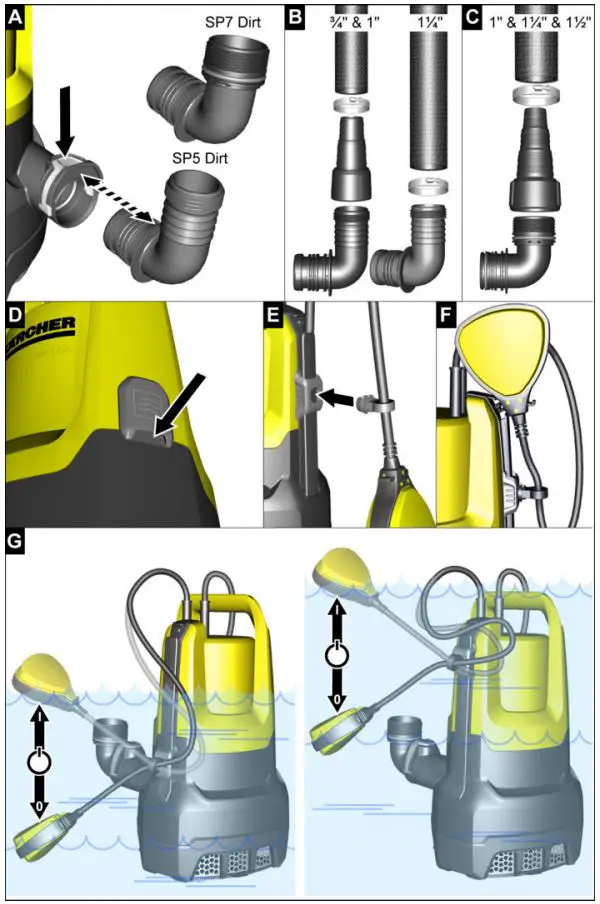 A
SP7 Dirt
SP5 Dirt
B
¾" & 1"
1¼"
C
1" & 1¼" & 1½"
D
KÄRCHER
E
F
G
I
0
I
0