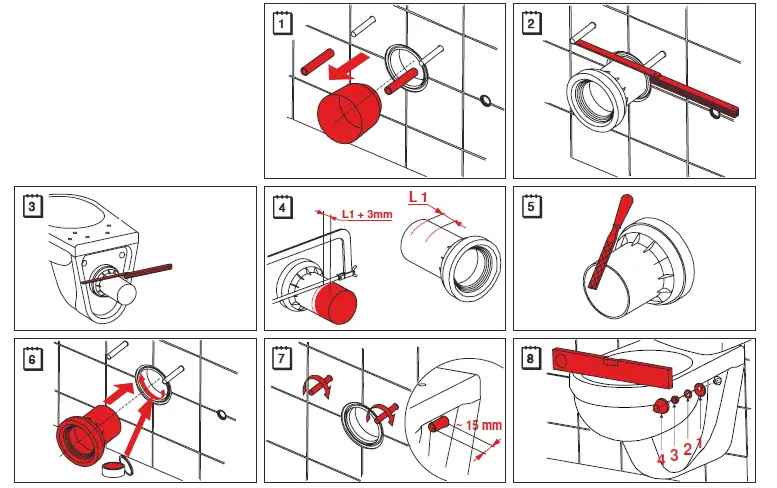 1

2

3

4

L1 + 3mm

L 1

5

6

7

~ 15 mm

8

4 3 2 1