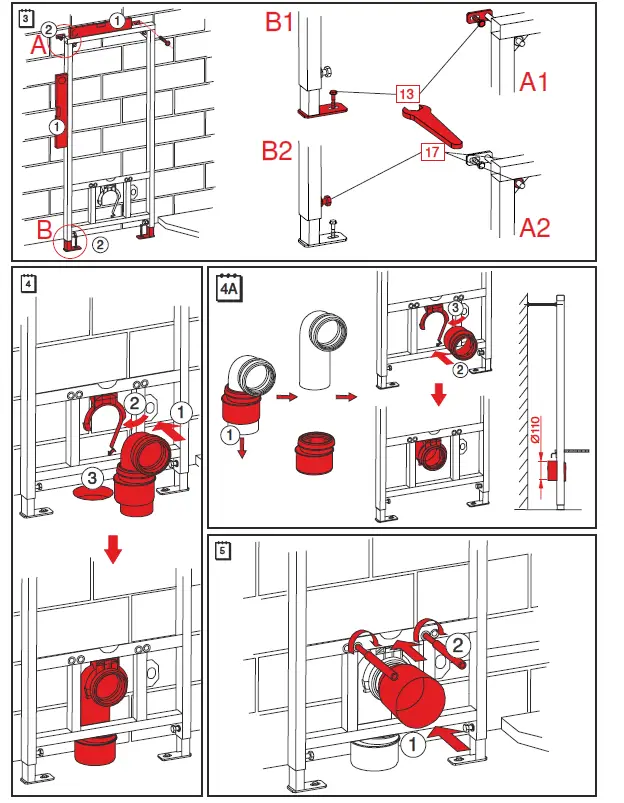 3
1
2
A
1
B
2
B1
13
A1
B2
17
A2
4
2
1
3
4A
1
3
2
Ø110
5
2
1