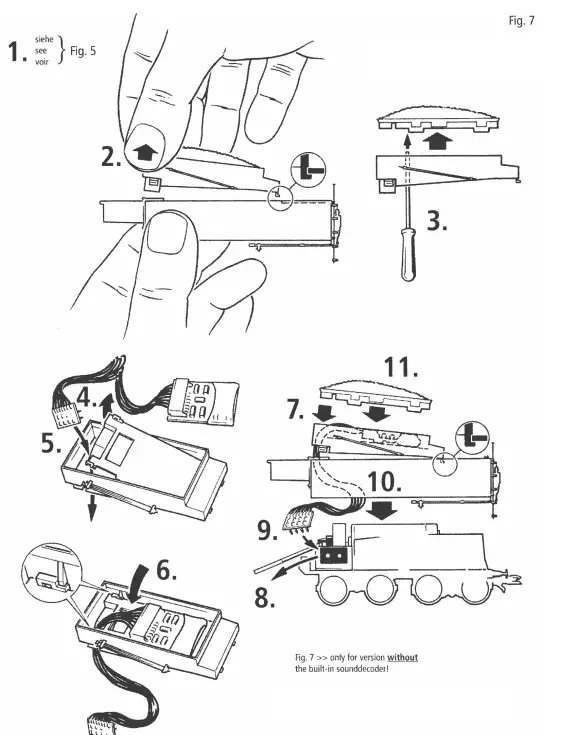 Fig. 7

1. siehe see voir } Fig. 5

2.

3.

4.

5.

6.

11.

7.

10.

9.

8.

Fig. 7 >> only for version without the built-in sounddecoder!