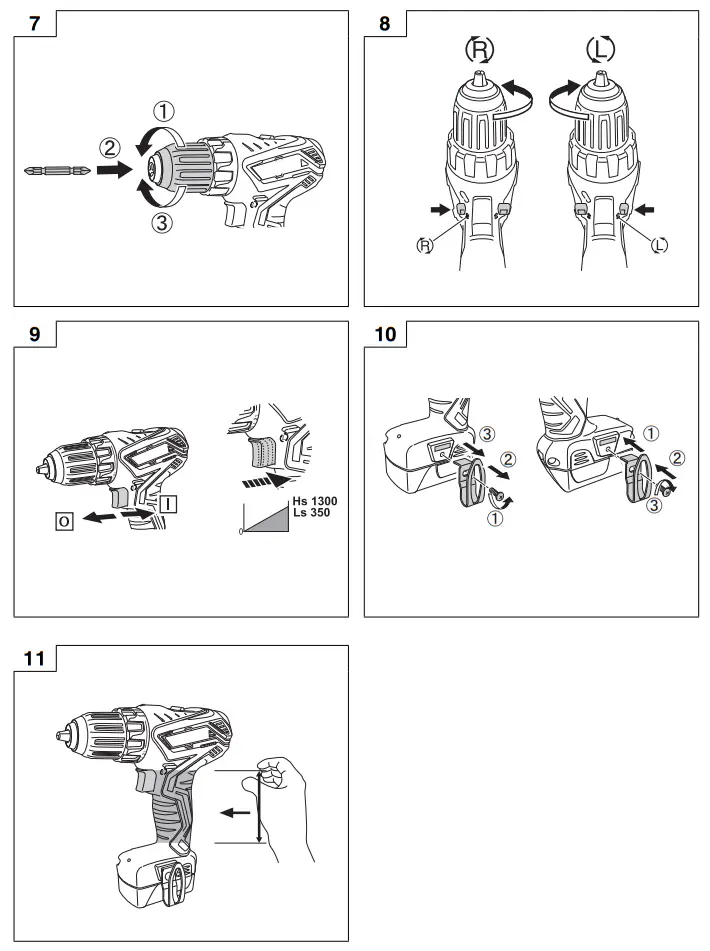 7

①

②

③

8

Ⓡ

Ⓛ

Ⓡ

Ⓛ

9

O

I

Hs 1300
Ls 350

10

③

②

①

①

②

③

11