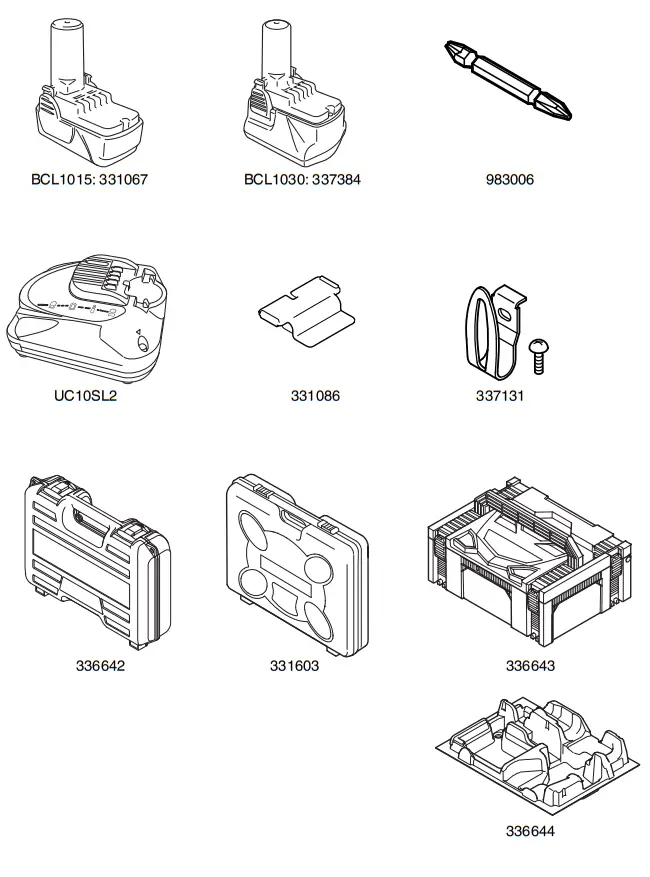 BCL1015: 331067

BCL1030: 337384

983006

UC10SL2

331086

337131

336642

331603

336643

336644