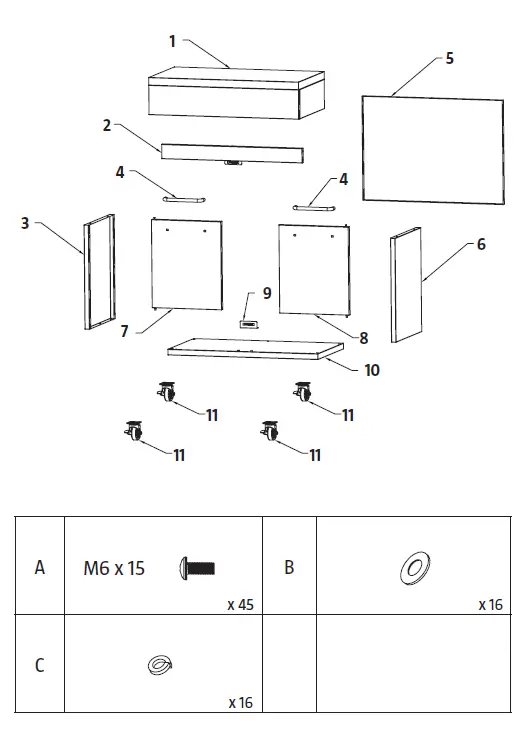 1
5
2
4
4
3
6
9
7
8
10
11
11
11
11

| A | M6 x 15 x 45 | B | x 16 |
|---|---|---|---|
| C | x 16 | | |