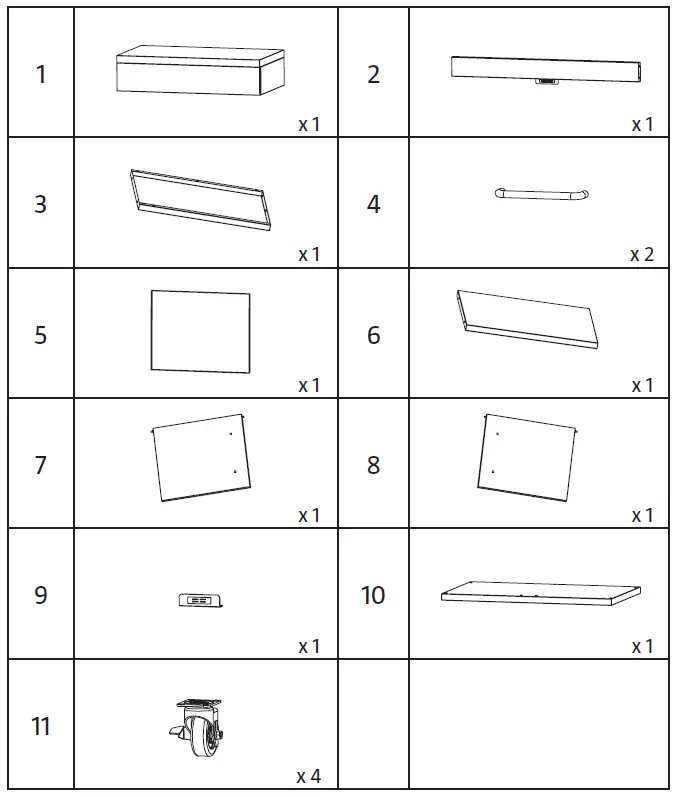 | 1 | x 1 | 2 | x 1 |
|---|---|---|---|
| 3 | x 1 | 4 | x 2 |
| 5 | x 1 | 6 | x 1 |
| 7 | x 1 | 8 | x 1 |
| 9 | x 1 | 10 | x 1 |
| 11 | x 4 | | |