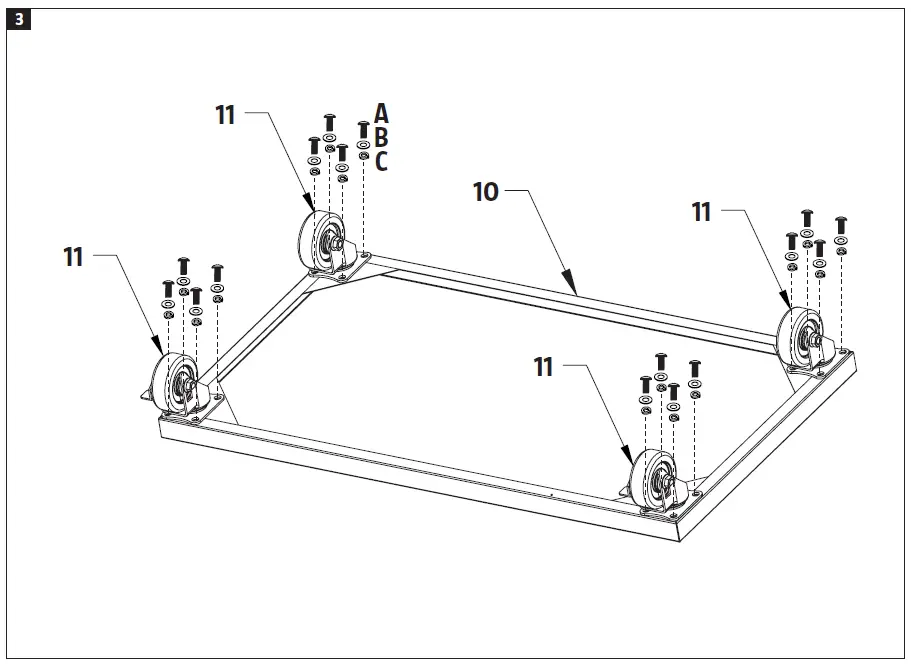 3

11
A
B
C
10
11
11
11