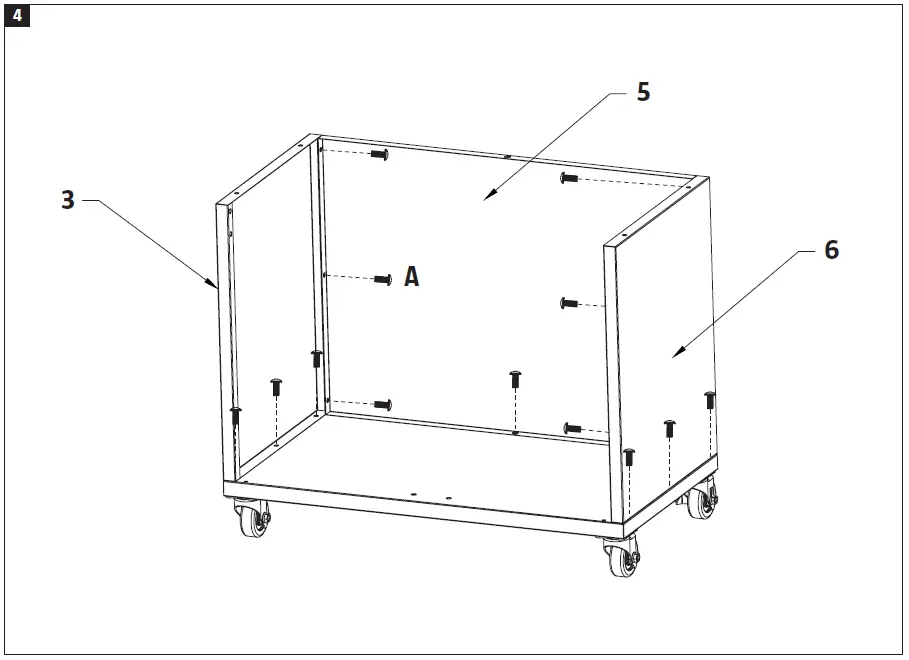 4

5

3

A

6