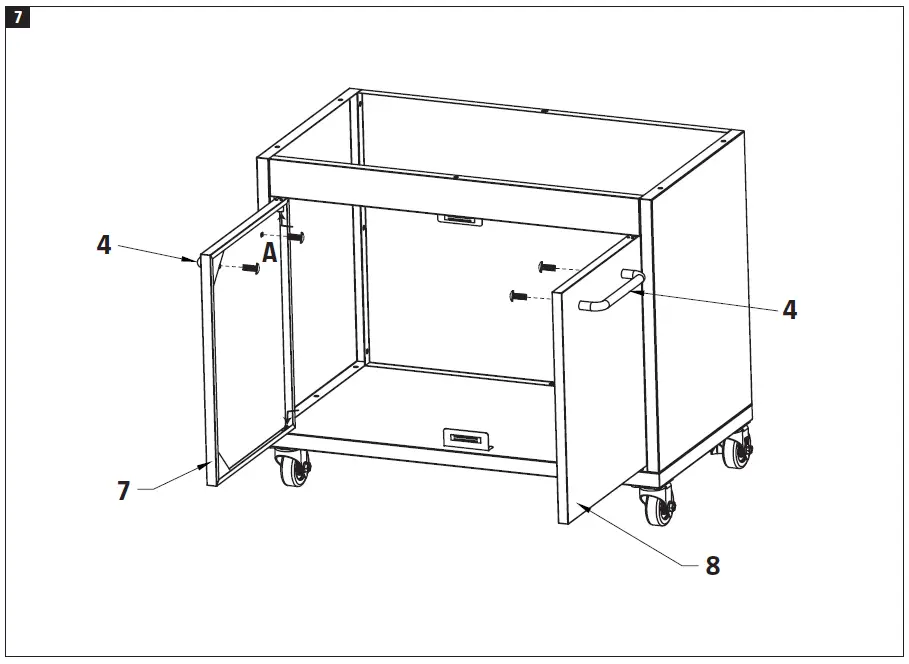 7

4

A

4

7

8