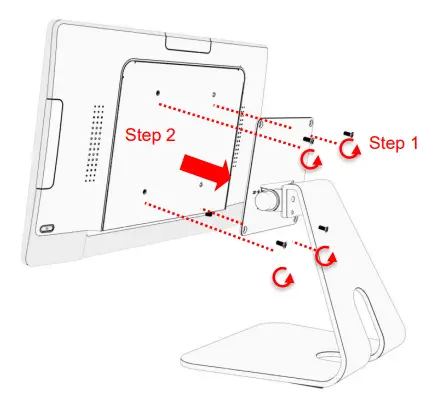 Step 2

Step 1