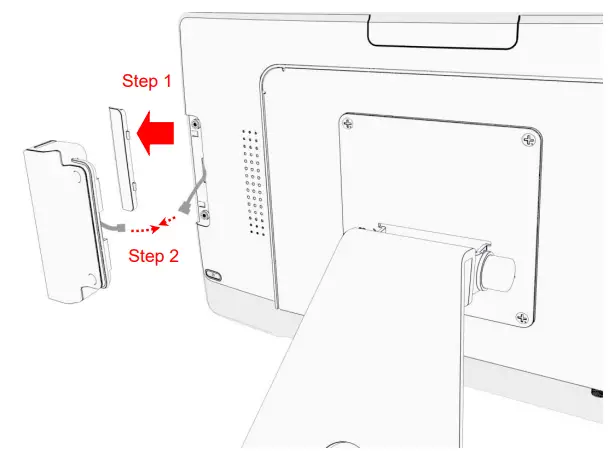 Step 1

Step 2