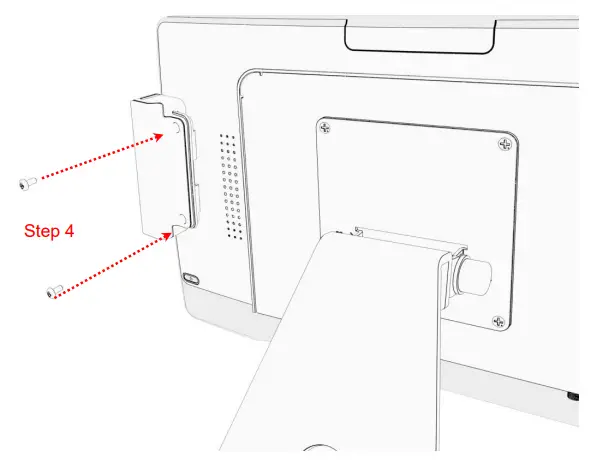 Step 4