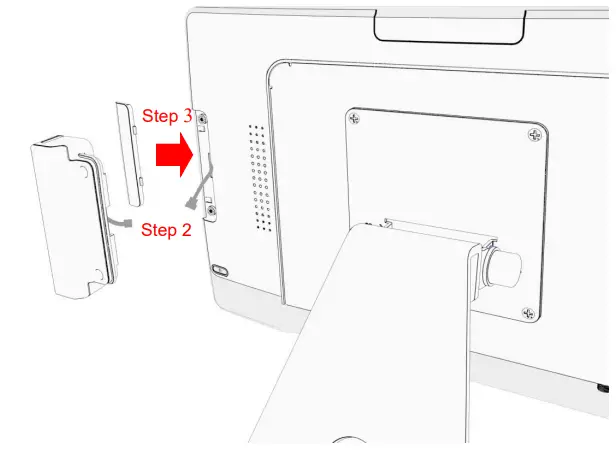 Step 3
Step 2