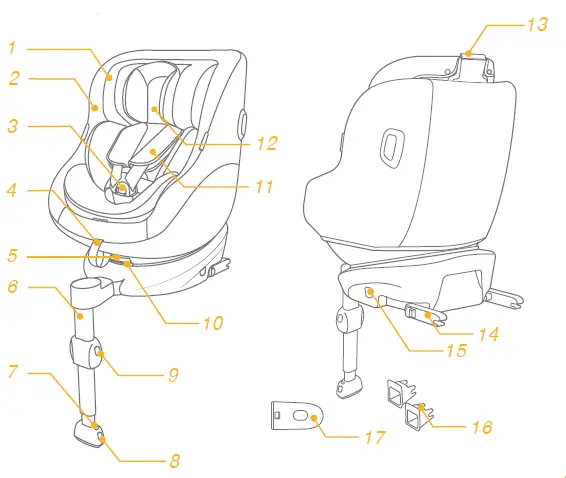 1
2
3
4
5
6
7
8
9
10
11
12
13
14
15
16
17