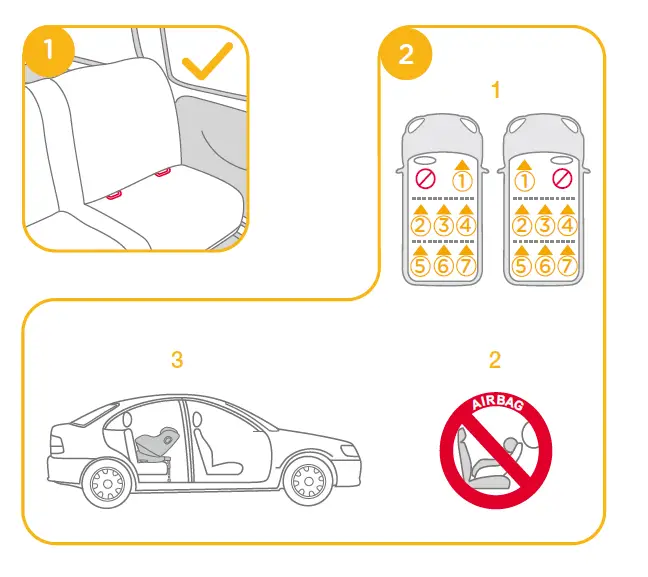 1

2

1

1
2 3 4
5 6 7

1
2 3 4
5 6 7

3

2

AIRBAG