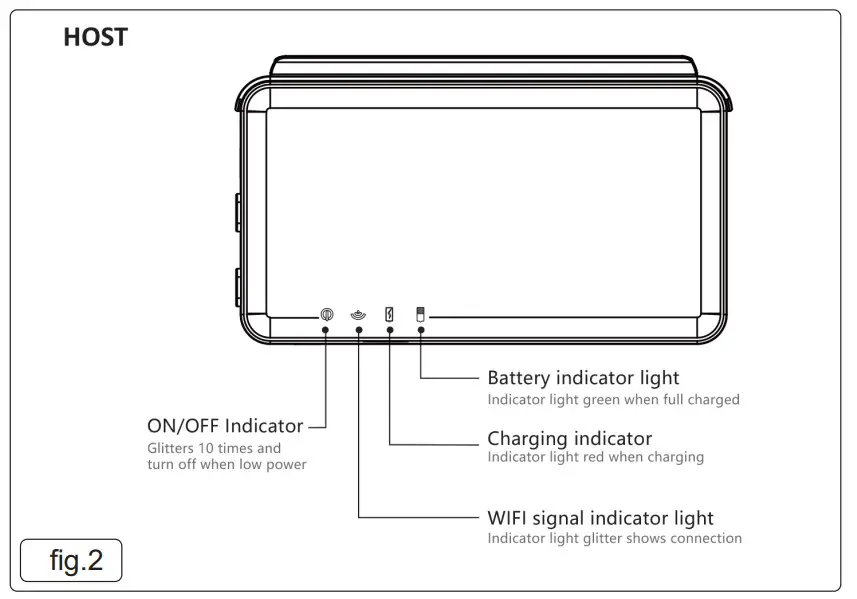 HOST

Battery indicator light
Indicator light green when full charged

ON/OFF Indicator
Glitters 10 times and turn off when low power

Charging indicator
Indicator light red when charging

WIFI signal indicator light
Indicator light glitter shows connection

fig.2