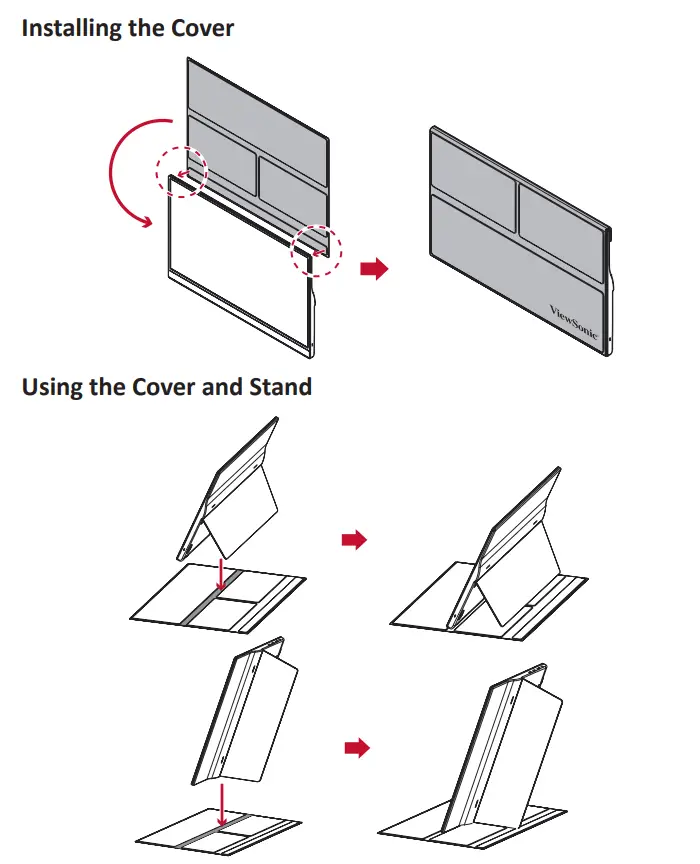 Installing the Cover

ViewSonic

Using the Cover and Stand