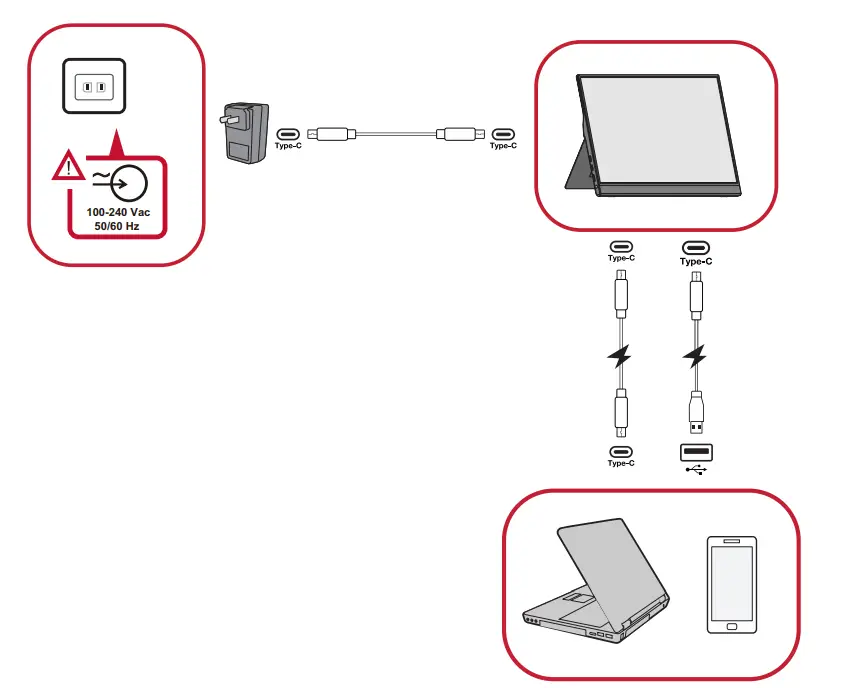 100-240 Vac
50/60 Hz

Type-C

Type-C

Type-C

Type-C

Type-C