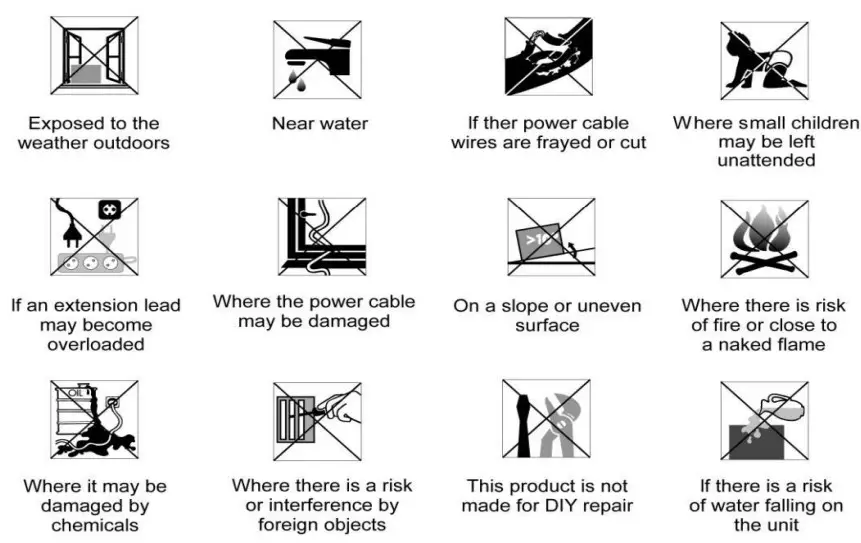 Exposed to the weather outdoors

Near water

If ther power cable wires are frayed or cut

Where small children may be left unattended

If an extension lead may become overloaded

Where the power cable may be damaged

>10

On a slope or uneven surface

Where there is risk of fire or close to a naked flame

OIL

Where it may be damaged by chemicals

Where there is a risk or interference by foreign objects

This product is not made for DIY repair

If there is a risk of water falling on the unit