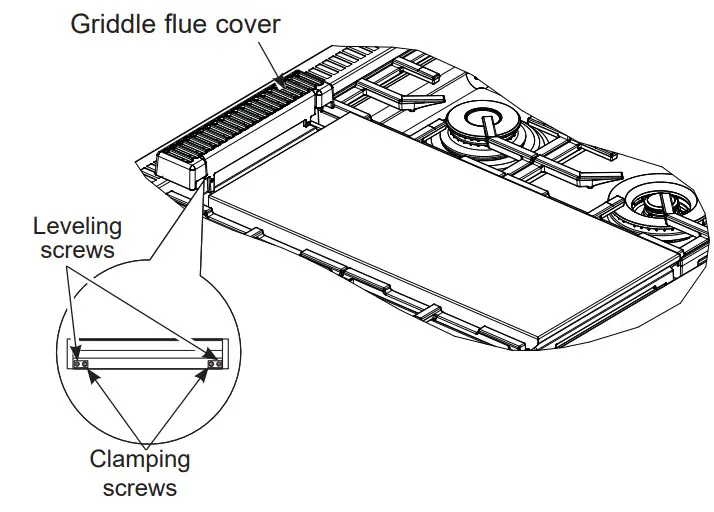 Griddle flue cover

Leveling screws

Clamping screws