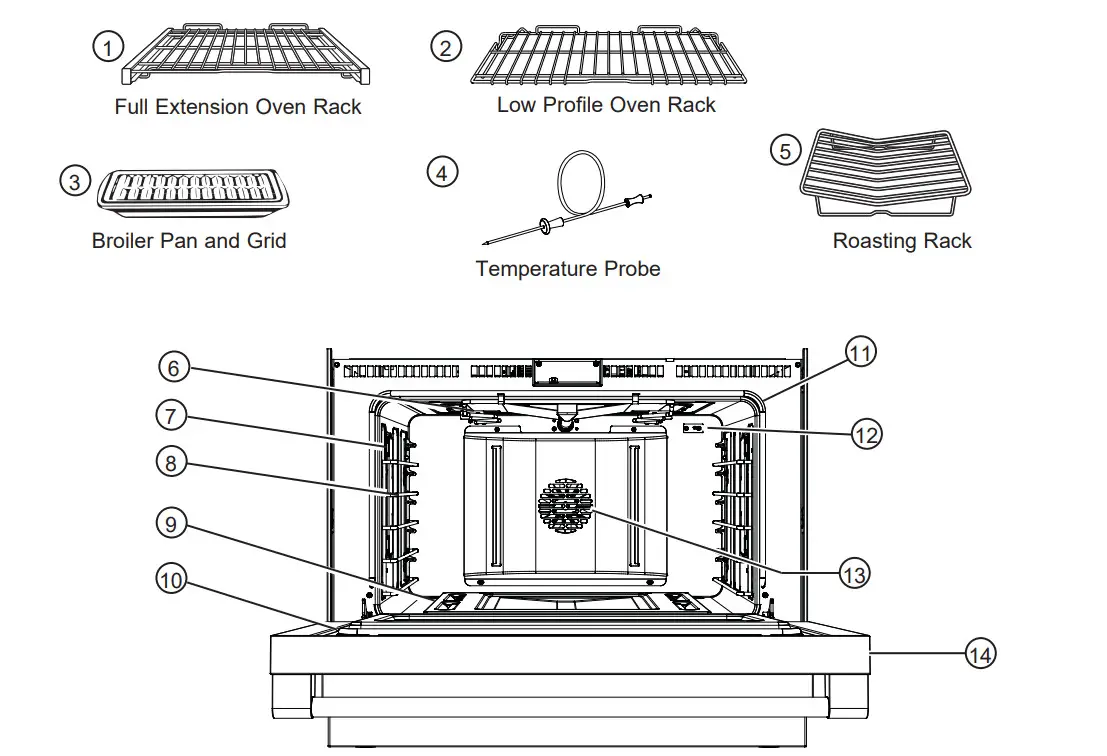 1 Full Extension Oven Rack

2 Low Profile Oven Rack

3 Broiler Pan and Grid

4 Temperature Probe

5 Roasting Rack

6
7
8
9
10
11
12
13
14