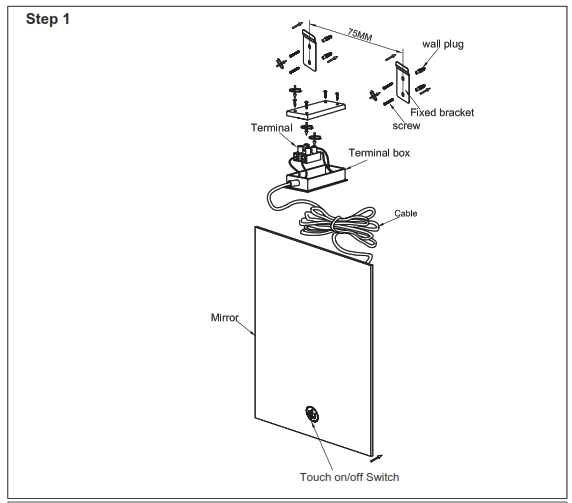 Step 1

75MM

wall plug

Fixed bracket

screw

Terminal

Terminal box

Cable

Mirror

Touch on/off Switch