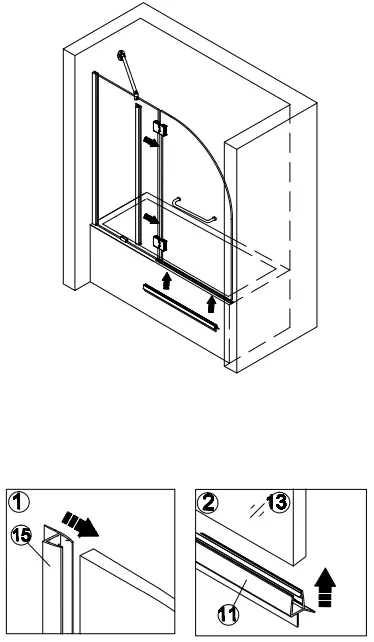 1
15

2
13
11