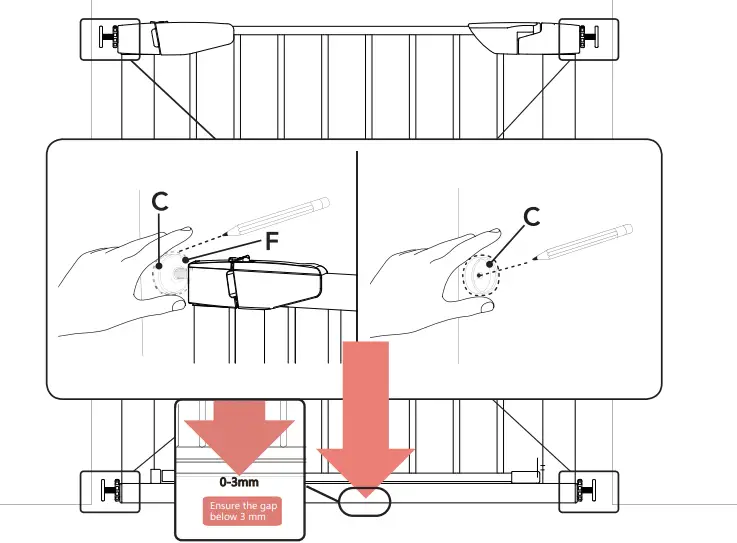 C

F

C

0-3mm

Ensure the gap below 3 mm