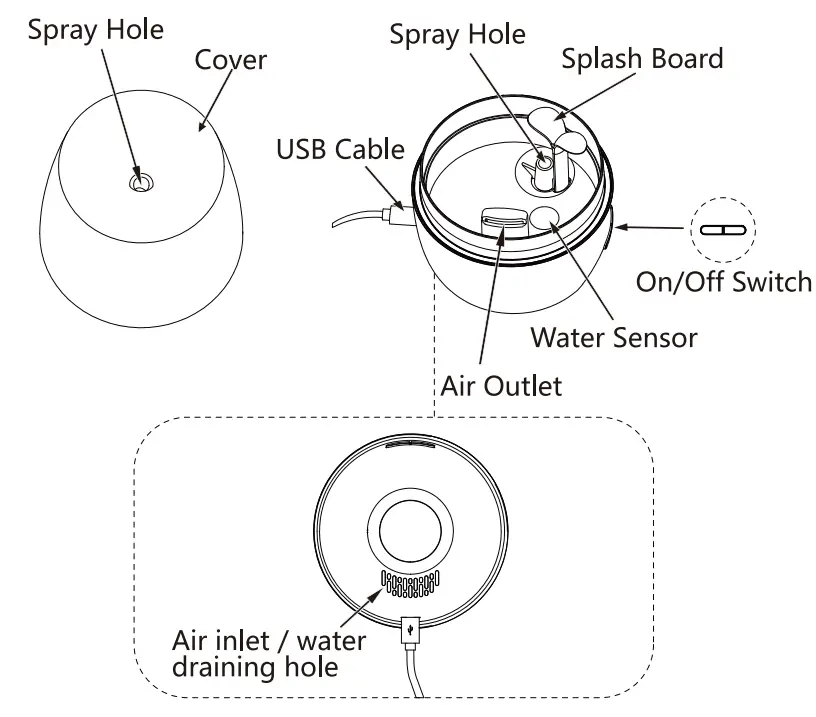 Spray Hole
Cover
Spray Hole
Splash Board
USB Cable
On/Off Switch
Water Sensor
Air Outlet
Air inlet / water draining hole