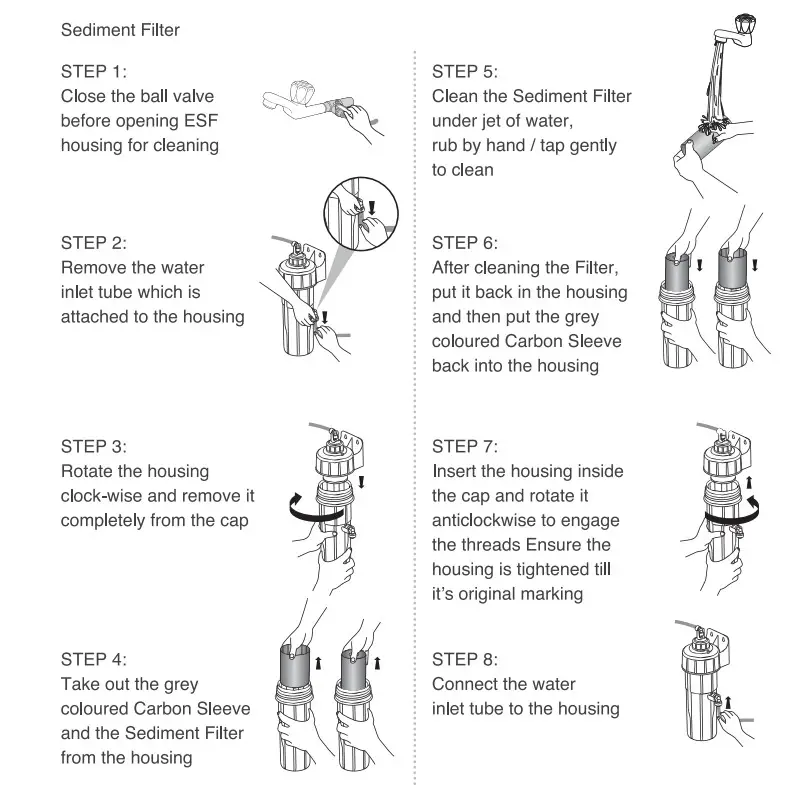 Sediment Filter

STEP 1:
Close the ball valve before opening ESF housing for cleaning

STEP 2:
Remove the water inlet tube which is attached to the housing

STEP 3:
Rotate the housing clock-wise and remove it completely from the cap

STEP 4:
Take out the grey coloured Carbon Sleeve and the Sediment Filter from the housing

STEP 5:
Clean the Sediment Filter under jet of water, rub by hand / tap gently to clean

STEP 6:
After cleaning the Filter, put it back in the housing and then put the grey coloured Carbon Sleeve back into the housing

STEP 7:
Insert the housing inside the cap and rotate it anticlockwise to engage the threads Ensure the housing is tightened till it's original marking

STEP 8:
Connect the water inlet tube to the housing