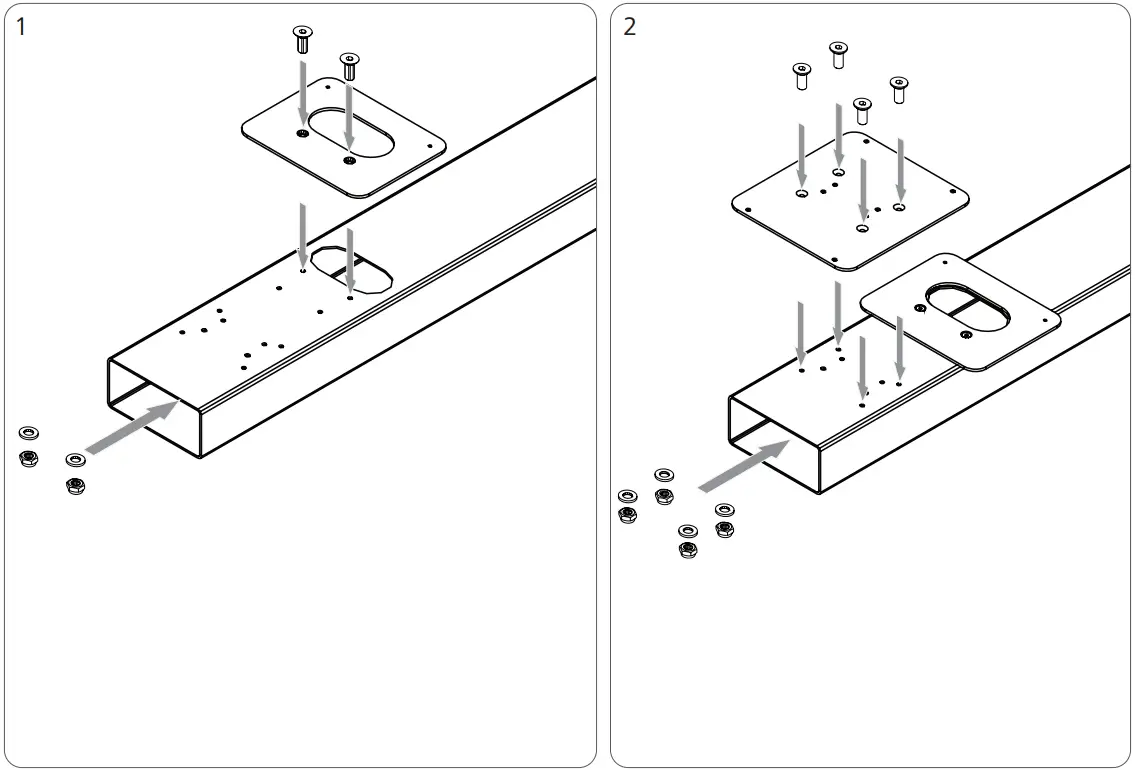 1

2