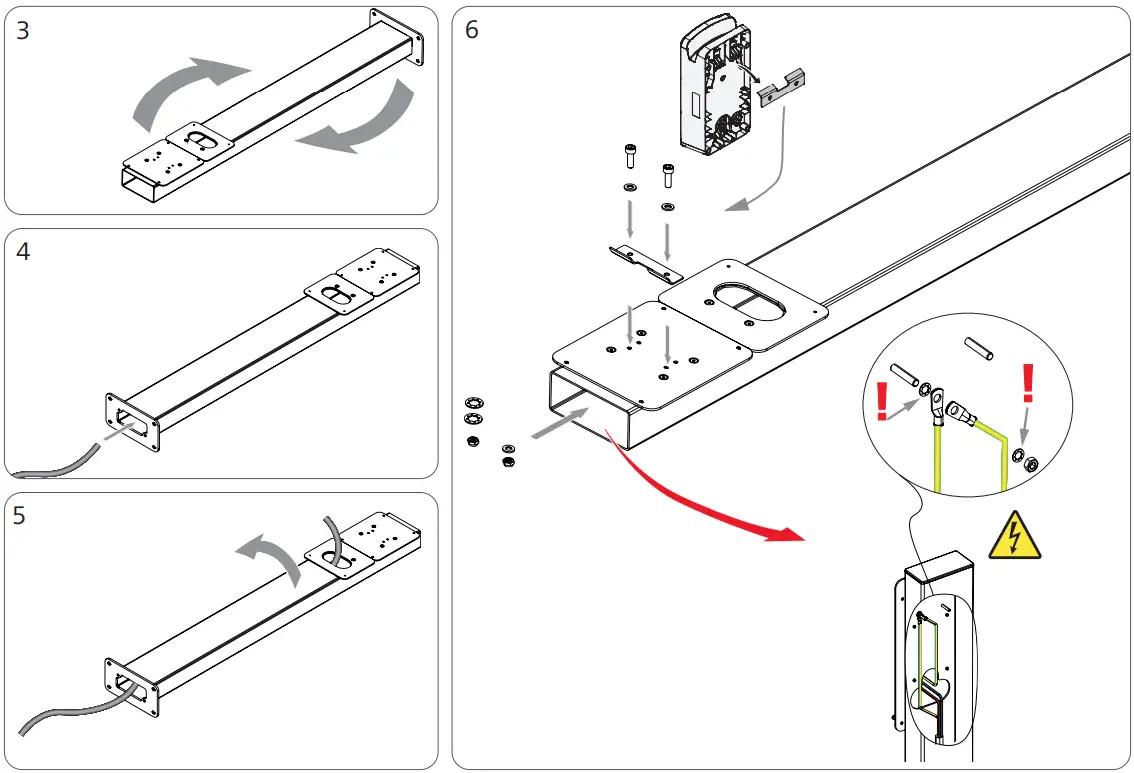 3

4

5

6

!

!